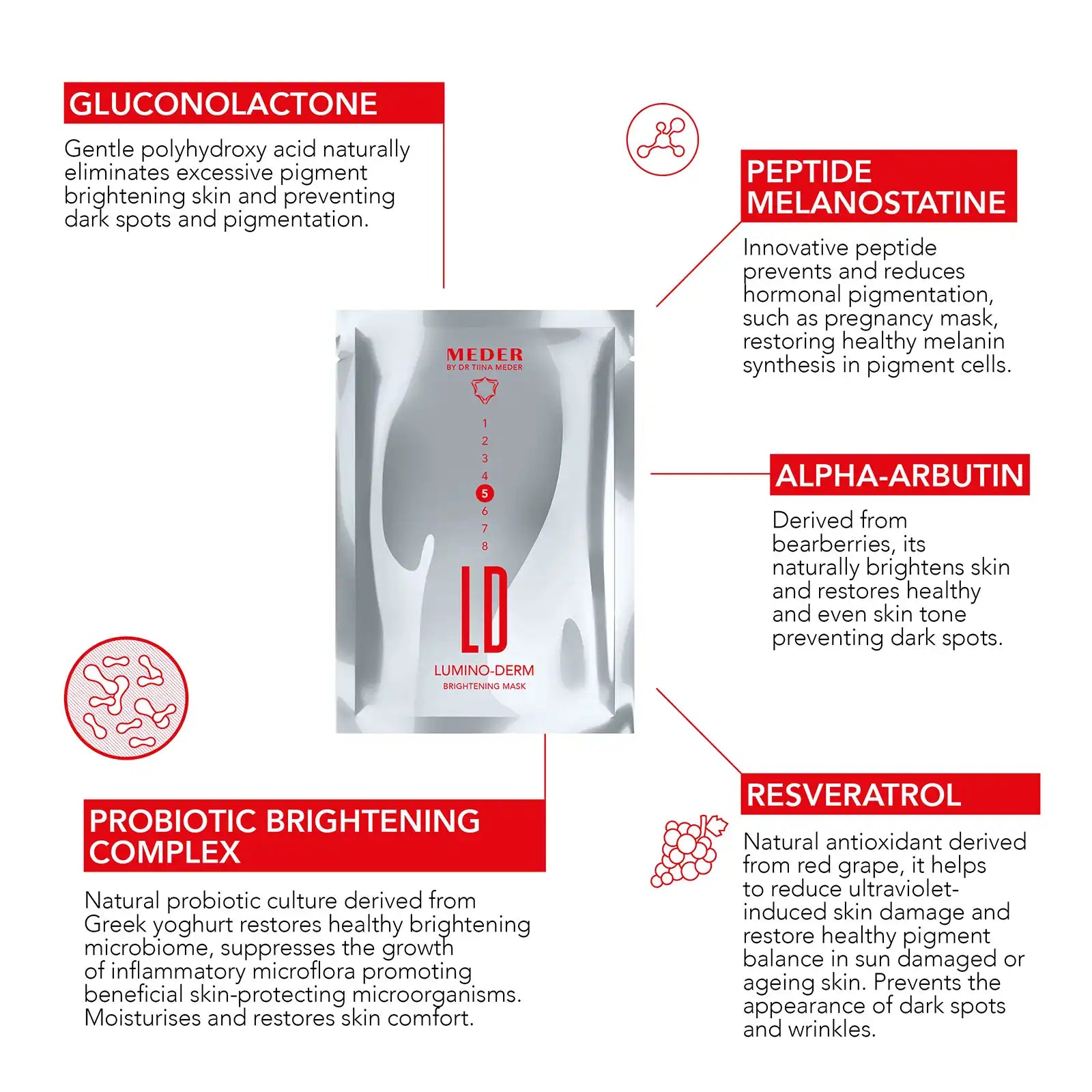 GLUCONOLACTONE

Gentle polyhydroxy acid naturally eliminates excessive pigment brightening skin and preventing dark spots and pigmentation.

PEPTIDE MELANOSTATINE

Innovative peptide prevents and reduces hormonal pigmentation, such as pregnancy mask, restoring healthy melanin synthesis in pigment cells.

MEDER
BY DR TIINA MEDER

1
2
3
4
5
6
7
8

LD

LUMINO-DERM
BRIGHTENING MASK

ALPHA-ARBUTIN

Derived from bearberries, its naturally brightens skin and restores healthy and even skin tone preventing dark spots.

PROBIOTIC BRIGHTENING COMPLEX

Natural probiotic culture derived from Greek yoghurt restores healthy brightening microbiome, suppresses the growth of inflammatory microflora promoting beneficial skin-protecting microorganisms. Moisturises and restores skin comfort.

RESVERATROL

Natural antioxidant derived from red grape, it helps to reduce ultraviolet-induced skin damage and restore healthy pigment balance in sun damaged or ageing skin. Prevents the appearance of dark spots and wrinkles.